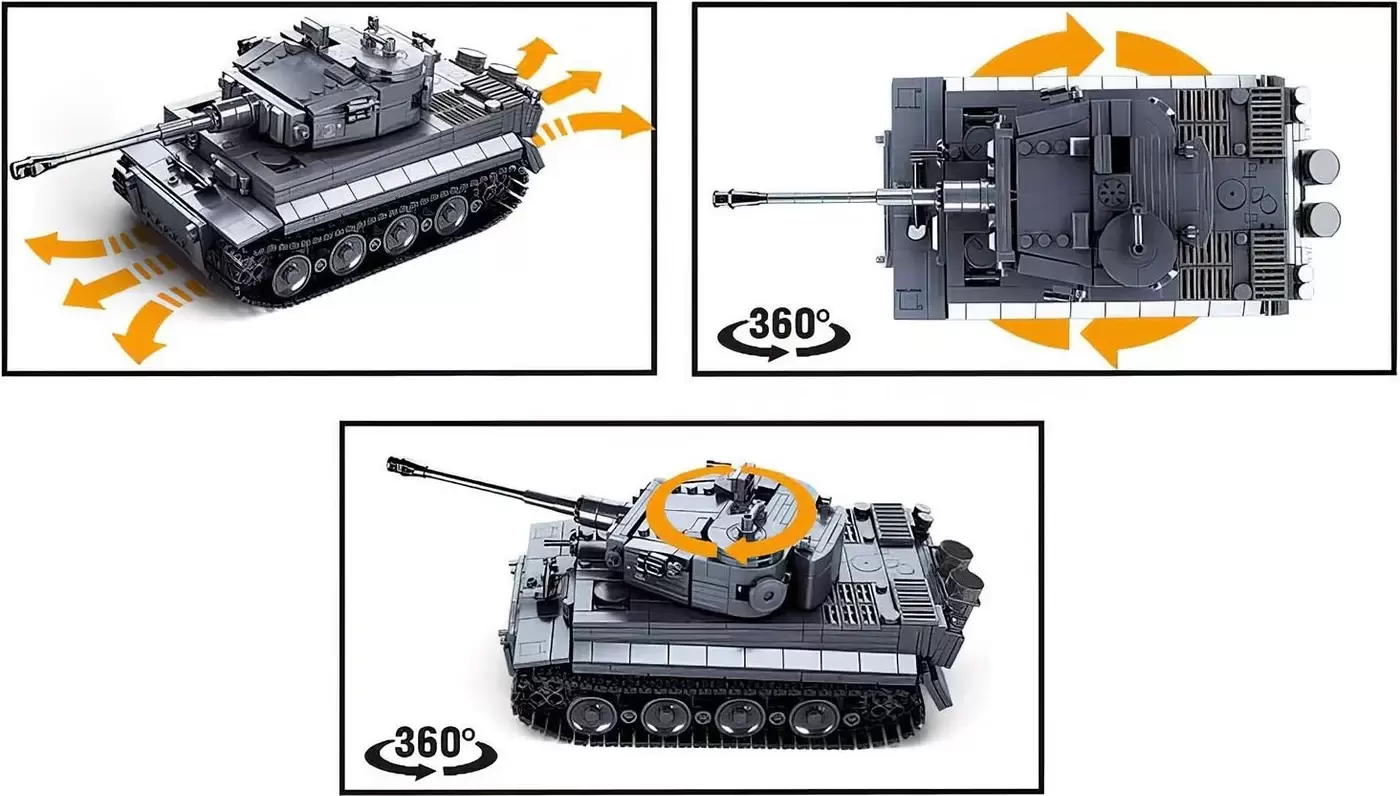 360°

360°