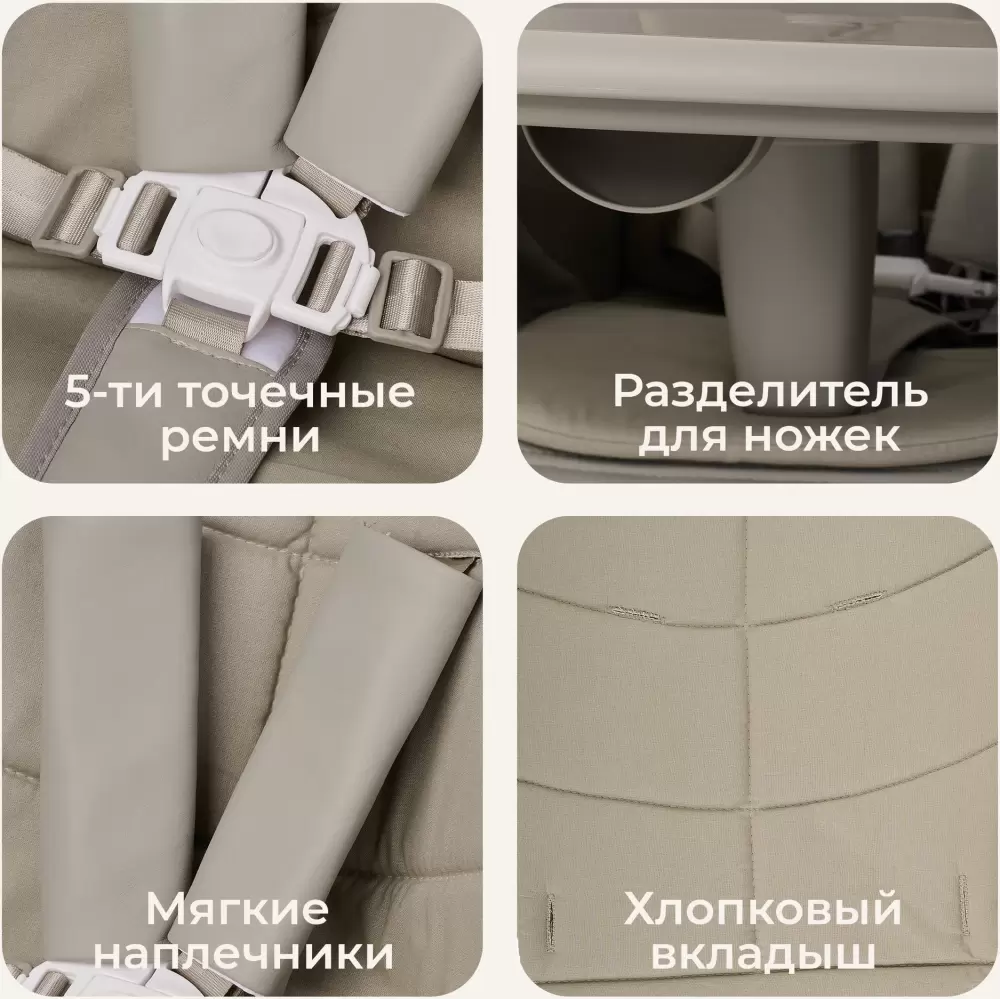 5-ти точечные ремни

Разделитель для ножек

Мягкие наплечники

Хлопковый вкладыш