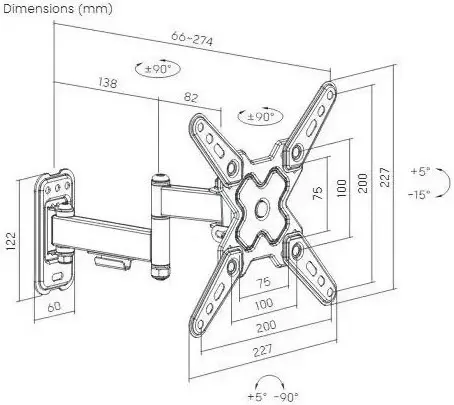 Dimensions (mm)

66~274

±90°

138

82

±90°

75

100

200

227

+5°

-15°

122

60

75

100

200

227

+5° -90°