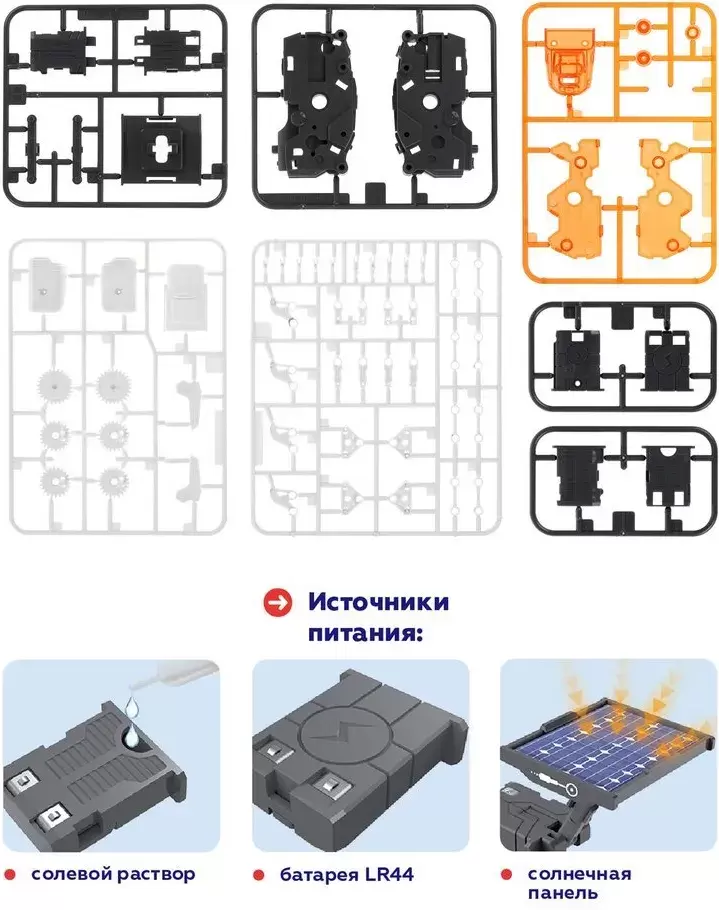 Источники питания:

солевой раствор

батарея LR44

солнечная панель