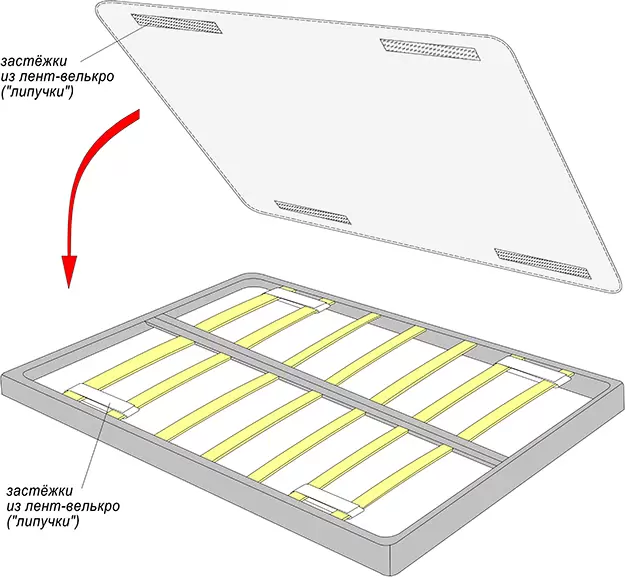 застёжки
из лент-велькро
("липучки")

застёжки
из лент-велькро
("липучки")