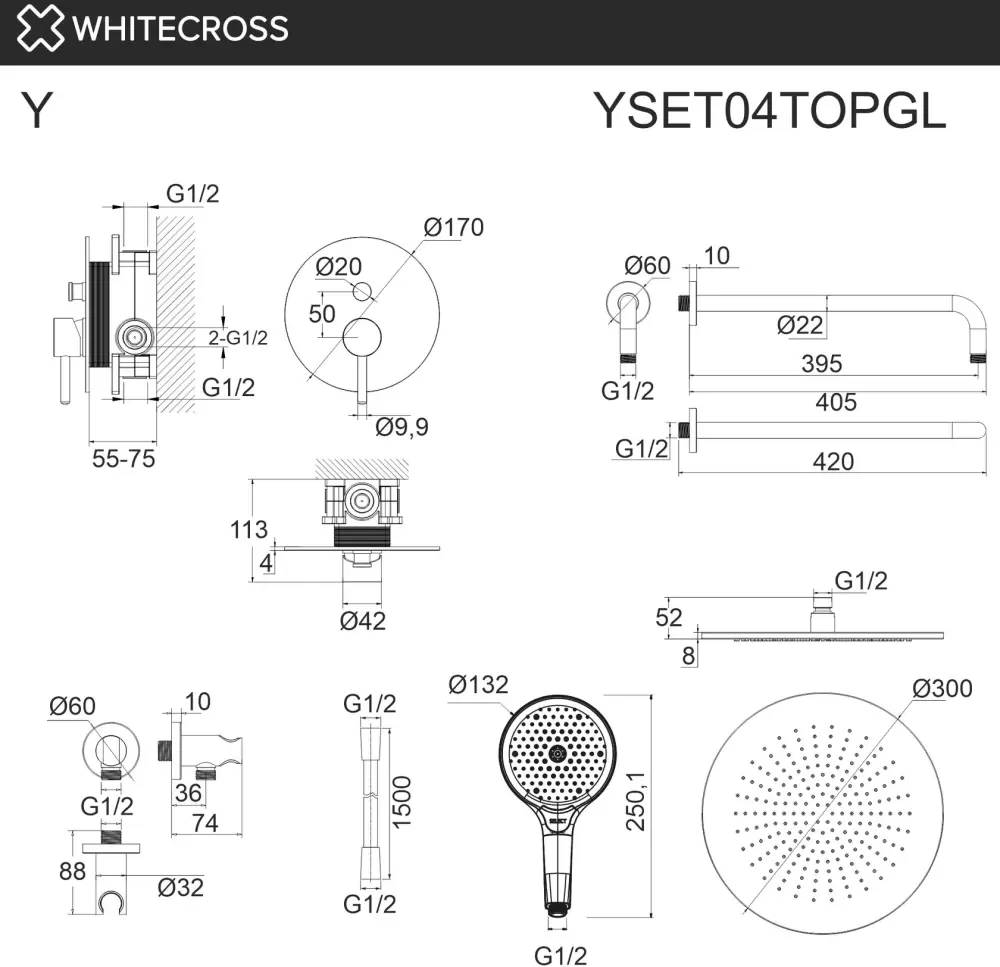 WHITECROSS

Y

YSET04TOPGL

G1/2
2-G1/2
G1/2
55-75

Ø170
Ø20
50
Ø9,9

Ø60
10
Ø22
395
G1/2
405
G1/2
420

113
4
Ø42

G1/2
52
8

Ø60
10
G1/2
36
74
88
Ø32

G1/2
1500
G1/2

Ø132
250,1
G1/2

Ø300