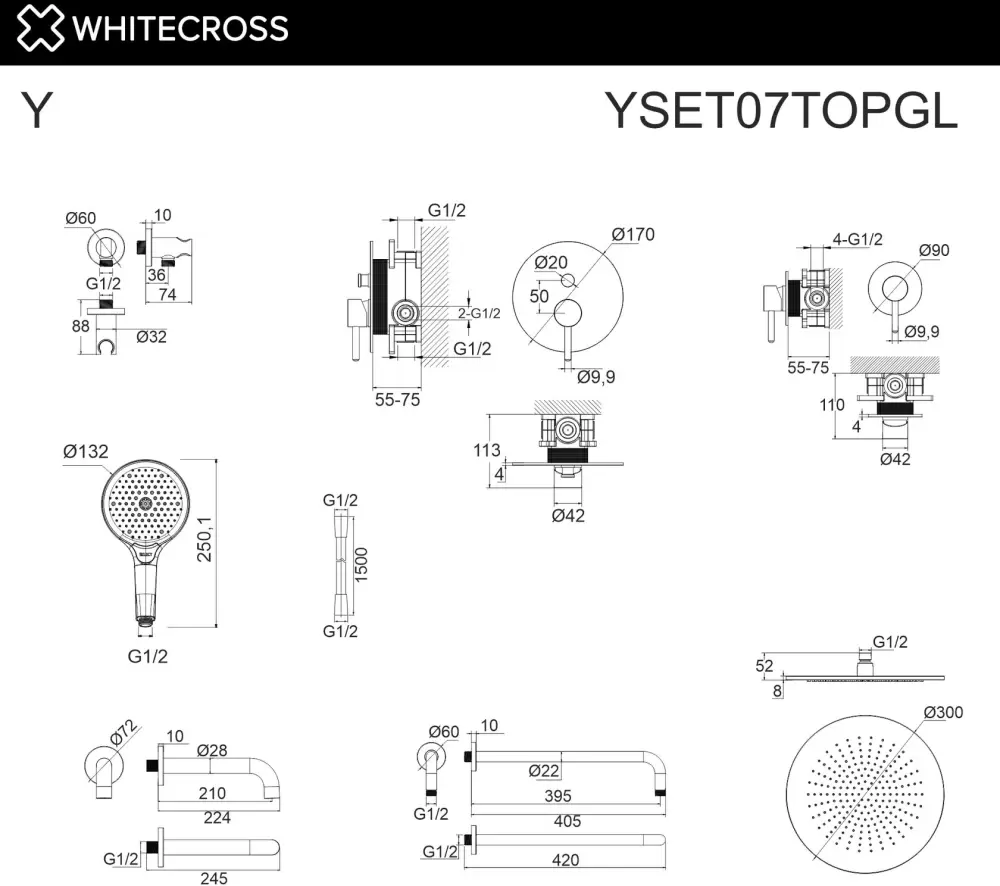 WHITECROSS

Y

YSET07TOPGL

Ø60
10
G1/2
36
74
88
Ø32

G1/2
2-G1/2
G1/2
55-75

Ø170
Ø20
50
Ø9,9

113
4
Ø42

4-G1/2
Ø90
Ø9,9
55-75
110
4
Ø42

Ø132
250,1
G1/2

G1/2
1500
G1/2

G1/2
52
8
Ø300

Ø72
10
Ø28
210
224
G1/2
245

Ø60
10
Ø22
395
405
G1/2
G1/2
420