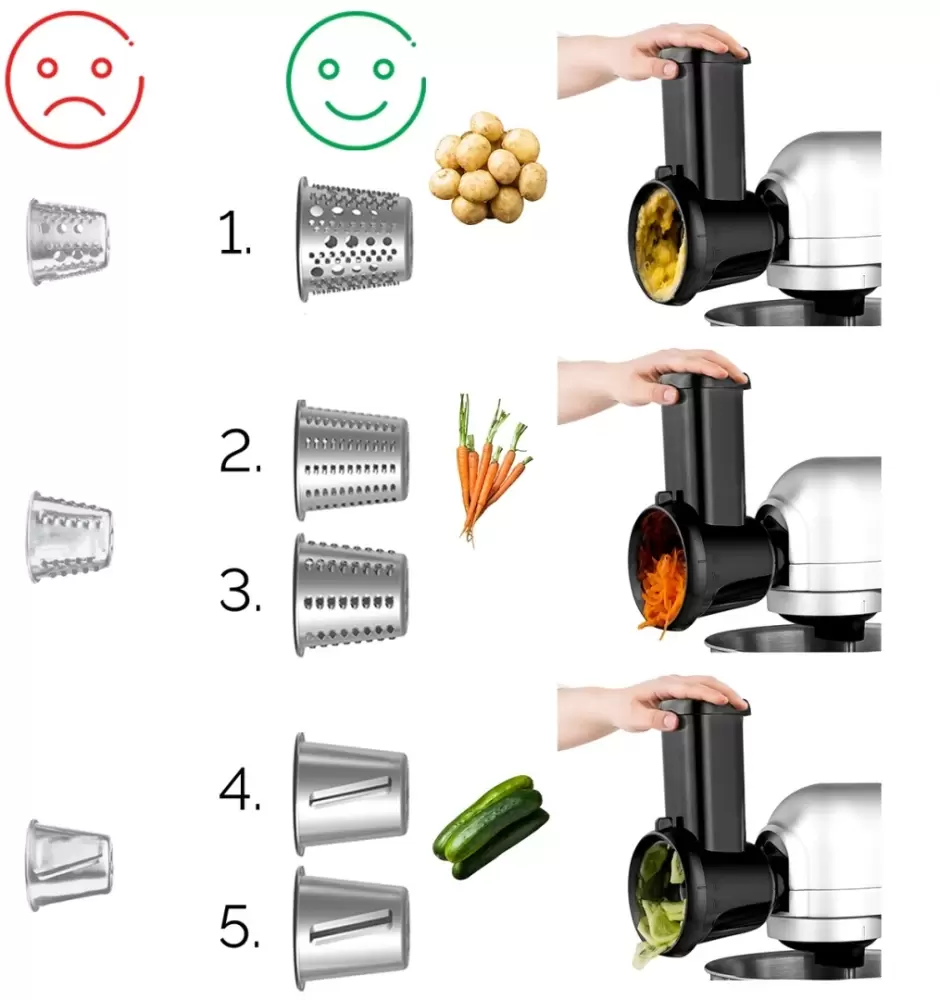 1.

2.

3.

4.

5.