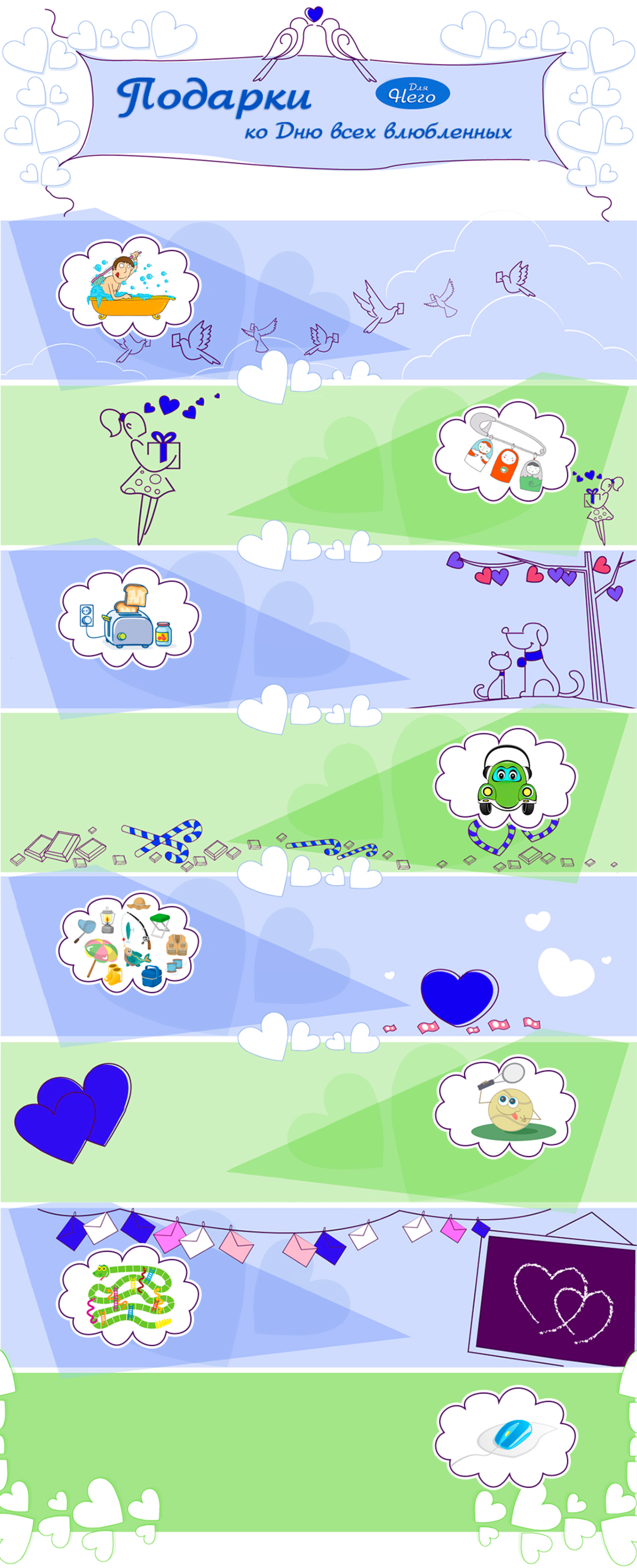 Подарки

Для Него

ко Дню всех влюбленных